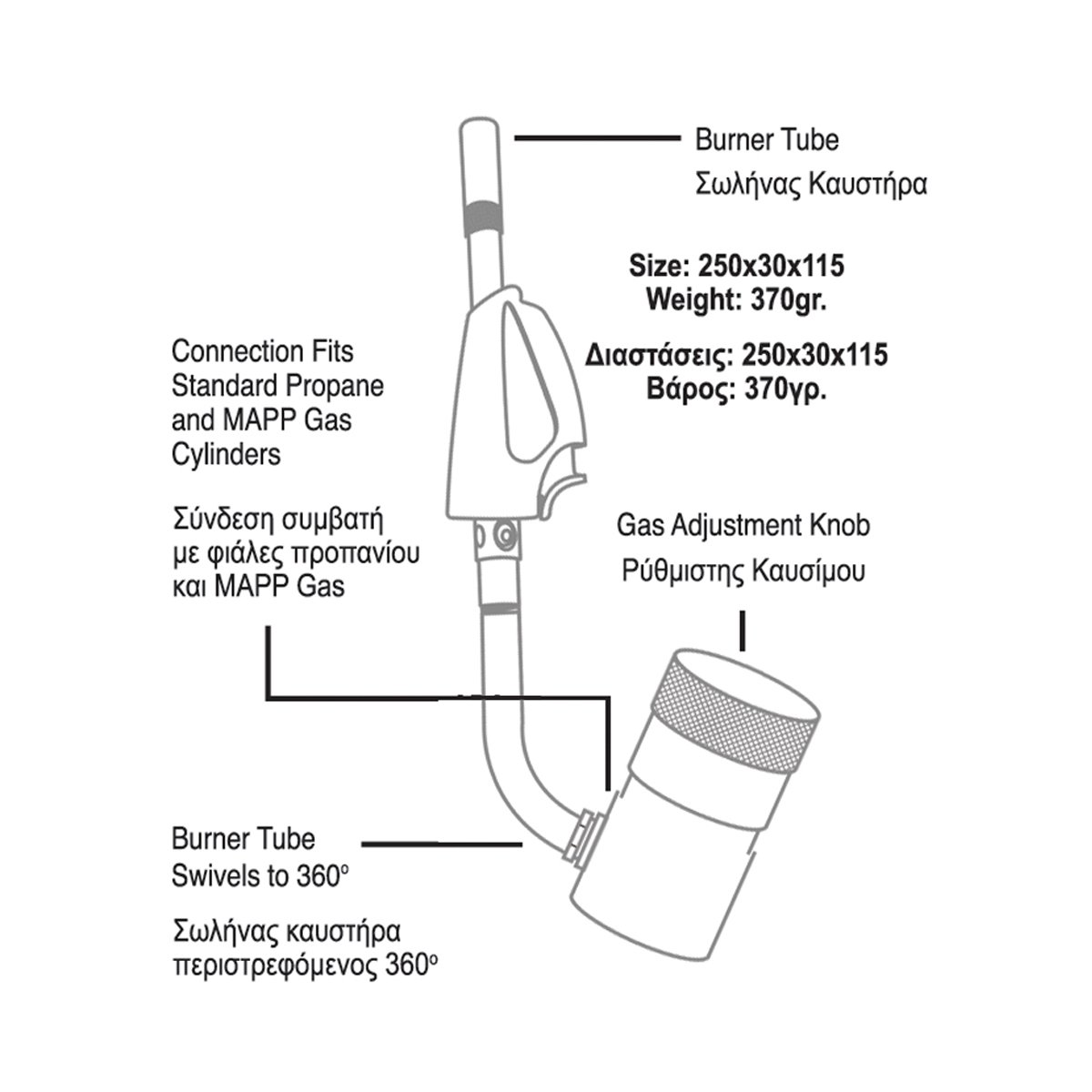 Burner Tube
Σωλήνας Καυστήρα

Size: 250x30x115
Weight: 370gr.

Διαστάσεις: 250x30x115
Βάρος: 370γρ.

Connection Fits Standard Propane and MAPP Gas Cylinders

Σύνδεση συμβατή με φιάλες προπανίου και MAPP Gas

Gas Adjustment Knob
Ρύθμιστης Καυσίμου

Burner Tube Swivels to 360°

Σωλήνας καυστήρα περιστρεφόμενος 360°